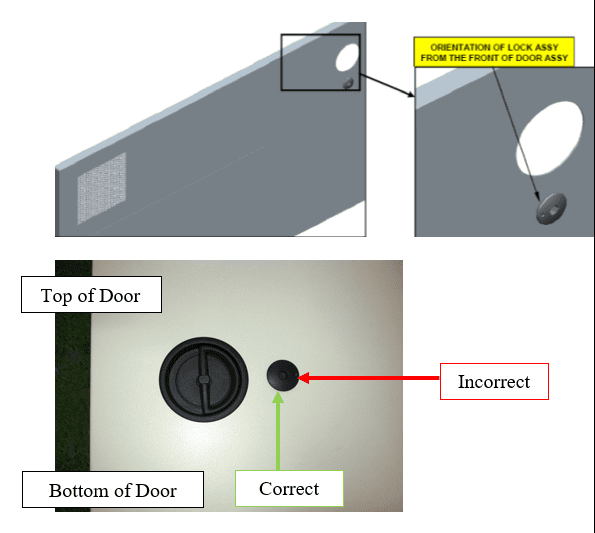 ORIENTATION OF LOCK ASSY FROM THE FRONT OF DOOR ASSY

Top of Door

Incorrect

Bottom of Door

Correct