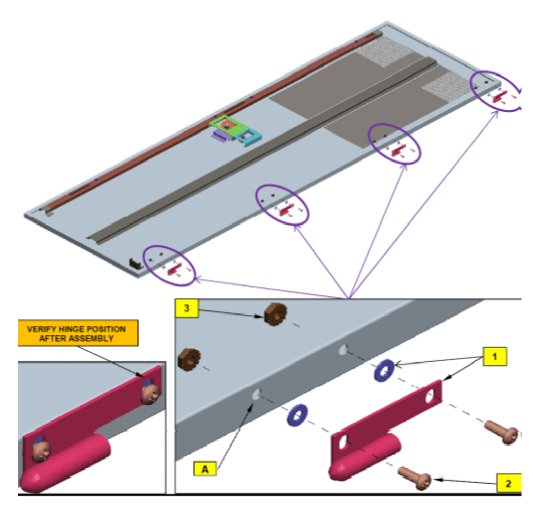 VERIFY HINGE POSITION AFTER ASSEMBLY

3

1

A

2